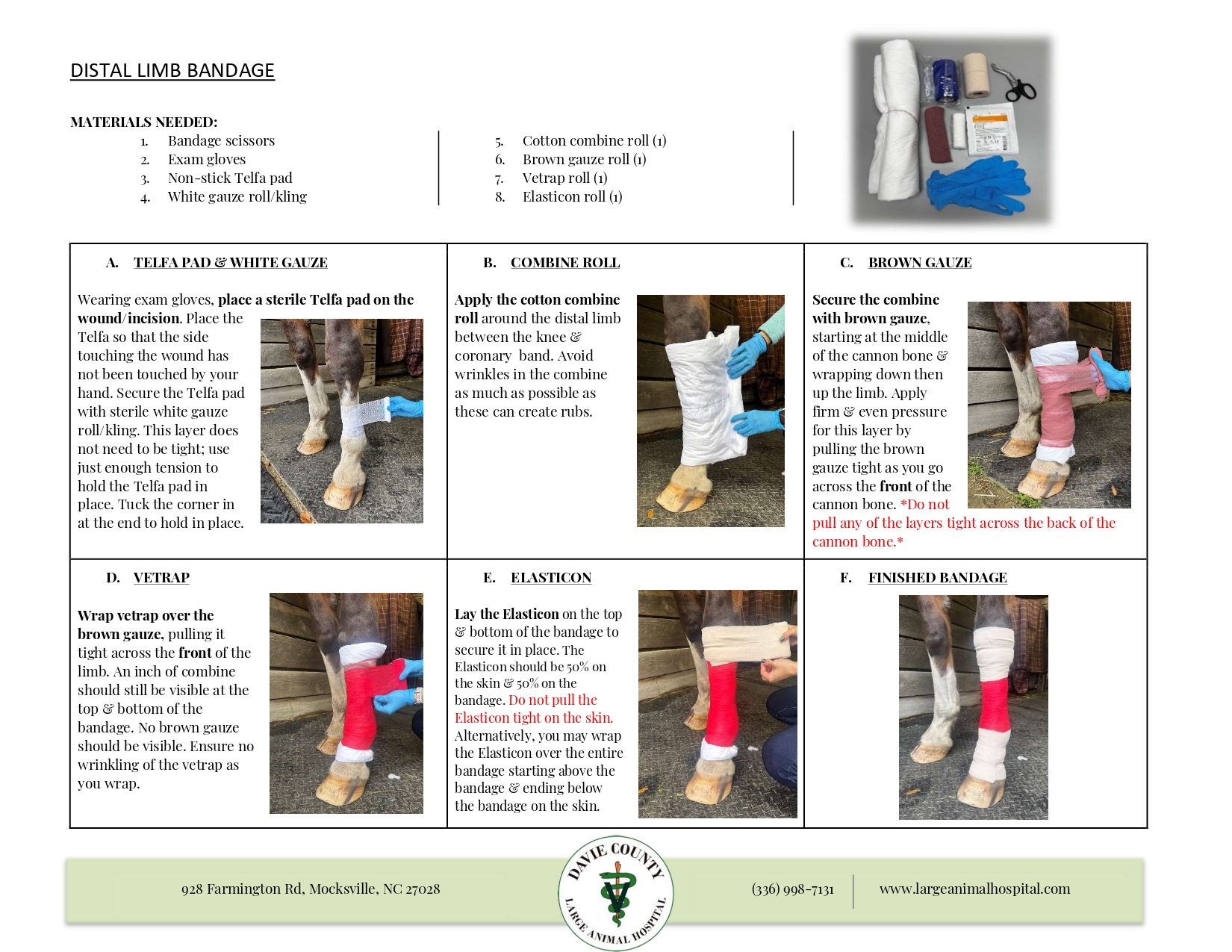 DISTAL LIMB BANDAGE

MATERIALS NEEDED:

1. Bandage scissors
2. Exam gloves
3. Non-stick Telfa pad
4. White gauze roll/kling

5. Cotton combine roll (1)
6. Brown gauze roll (1)
7. Vetrap roll (1)
8. Elasticon roll (1)

A. TELFA PAD & WHITE GAUZE

Wearing exam gloves, place a sterile Telfa pad on the wound/incision. Place the Telfa so that the side touching the wound has not been touched by your hand. Secure the Telfa pad with sterile white gauze roll/kling. This layer does not need to be tight; use just enough tension to hold the Telfa pad in place. Tuck the corner in at the end to hold in place.

B. COMBINE ROLL

Apply the cotton combine roll around the distal limb between the knee & coronary band. Avoid wrinkles in the combine as much as possible as these can create rubs.

C. BROWN GAUZE

Secure the combine with brown gauze, starting at the middle of the cannon bone & wrapping down then up the limb. Apply firm & even pressure for this layer by pulling the brown gauze tight as you go across the front of the cannon bone. *Do not pull any of the layers tight across the back of the cannon bone.*

D. VETRAP

Wrap vetrap over the brown gauze, pulling it tight across the front of the limb. An inch of combine should still be visible at the top & bottom of the bandage. No brown gauze should be visible. Ensure no wrinkling of the vetrap as you wrap.

E. ELASTICON

Lay the Elasticon on the top & bottom of the bandage to secure it in place. The Elasticon should be 50% on the skin & 50% on the bandage. Do not pull the Elasticon tight on the skin. Alternatively, you may wrap the Elasticon over the entire bandage starting above the bandage & ending below the bandage on the skin.

F. FINISHED BANDAGE

928 Farmington Rd, Mocksville, NC 27028

DAVIE COUNTY LARGE ANIMAL HOSPITAL

(336) 998-7131

www.largeanimalhospital.com